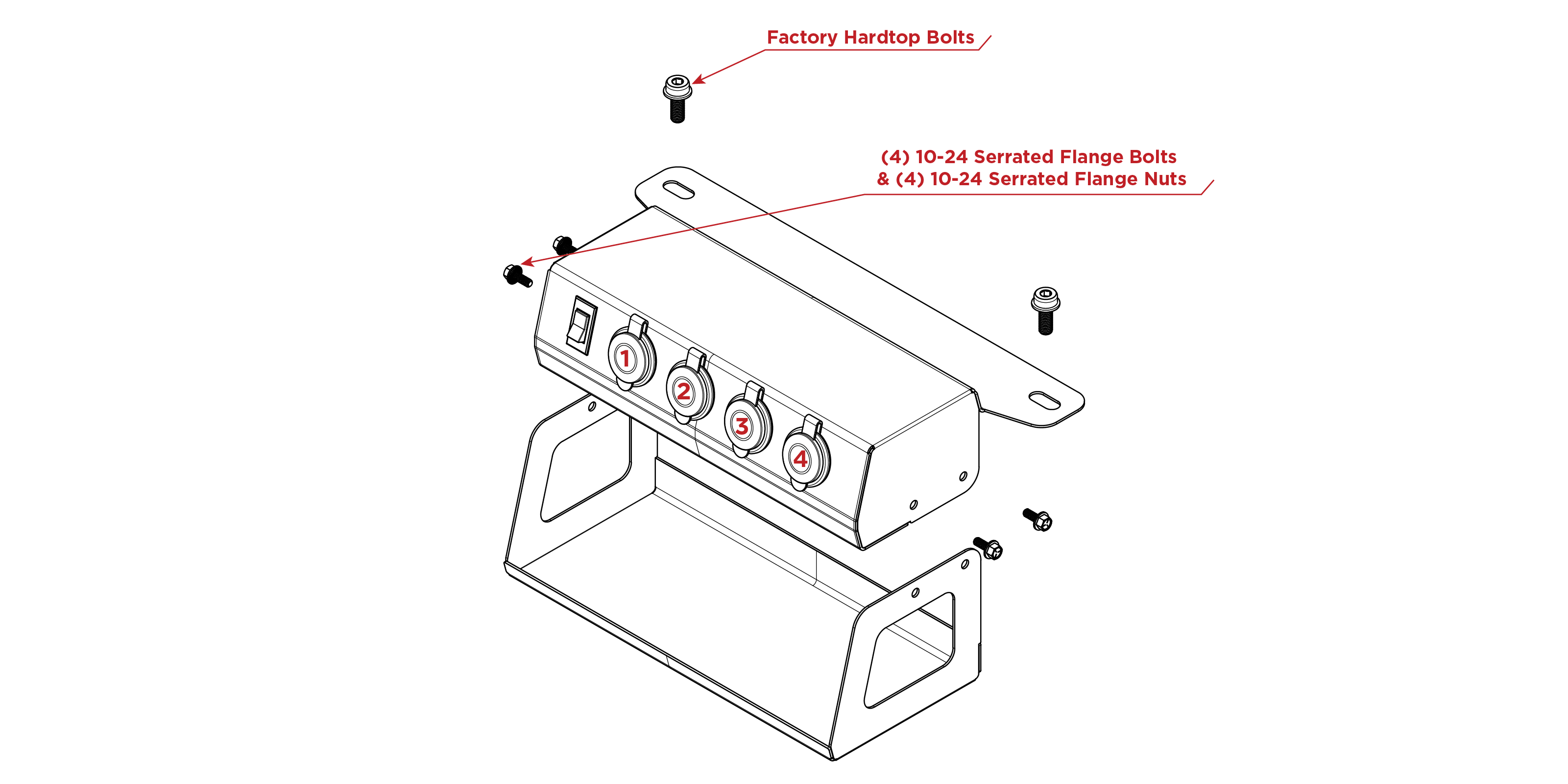 Factory Hardtop Bolts

(4) 10-24 Serrated Flange Bolts
& (4) 10-24 Serrated Flange Nuts

1

2

3

4