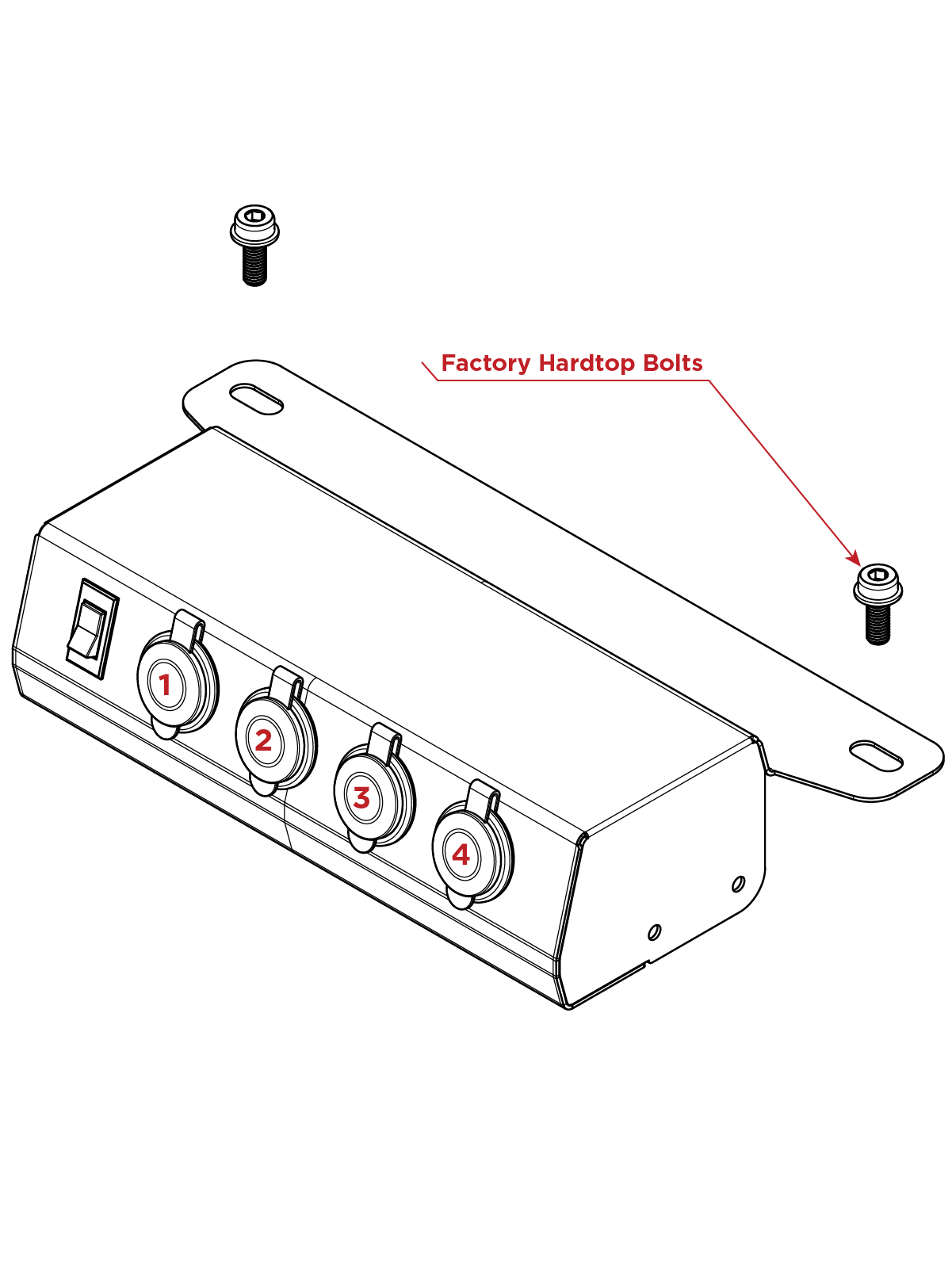 Factory Hardtop Bolts

1

2

3

4